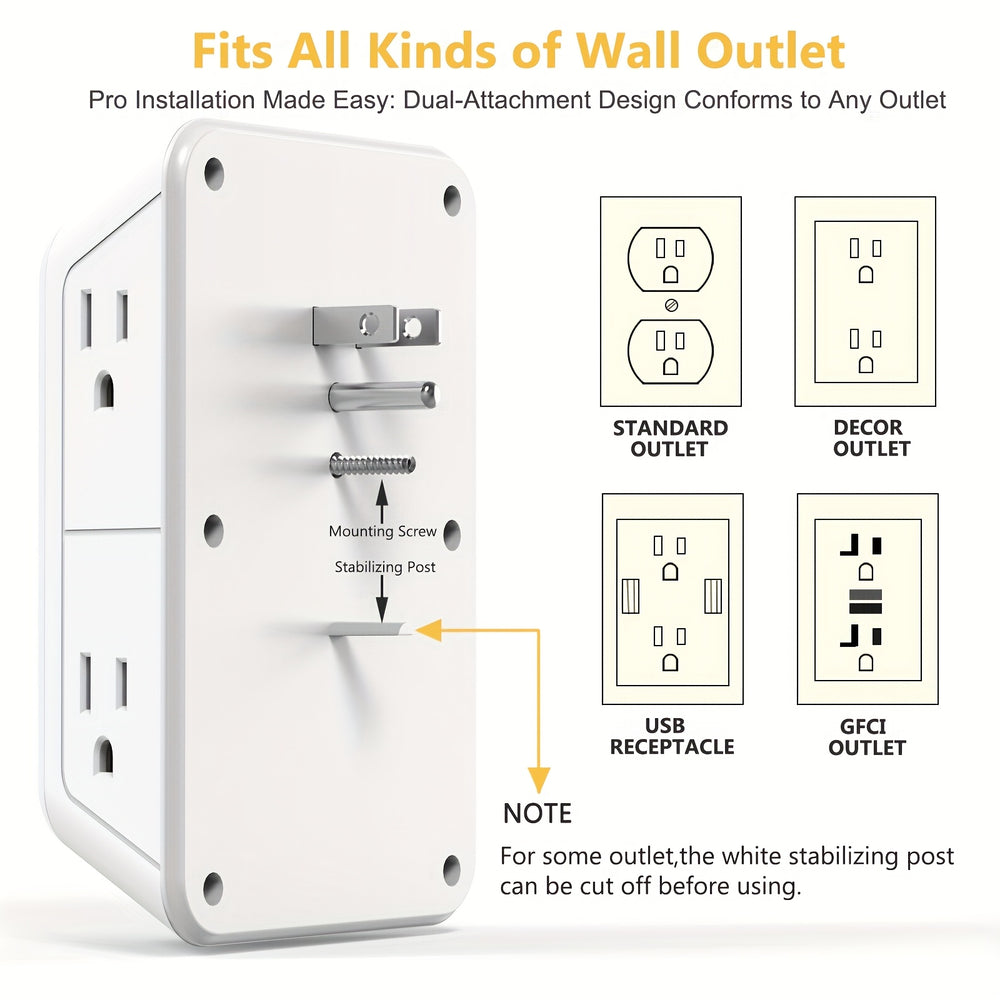 Fits All Kinds of Wall Outlet

Pro Installation Made Easy: Dual-Attachment Design Conforms to Any Outlet

Mounting Screw

Stabilizing Post

STANDARD OUTLET

DECOR OUTLET

USB RECEPTACLE

GFCI OUTLET

NOTE

For some outlet,the white stabilizing post can be cut off before using.